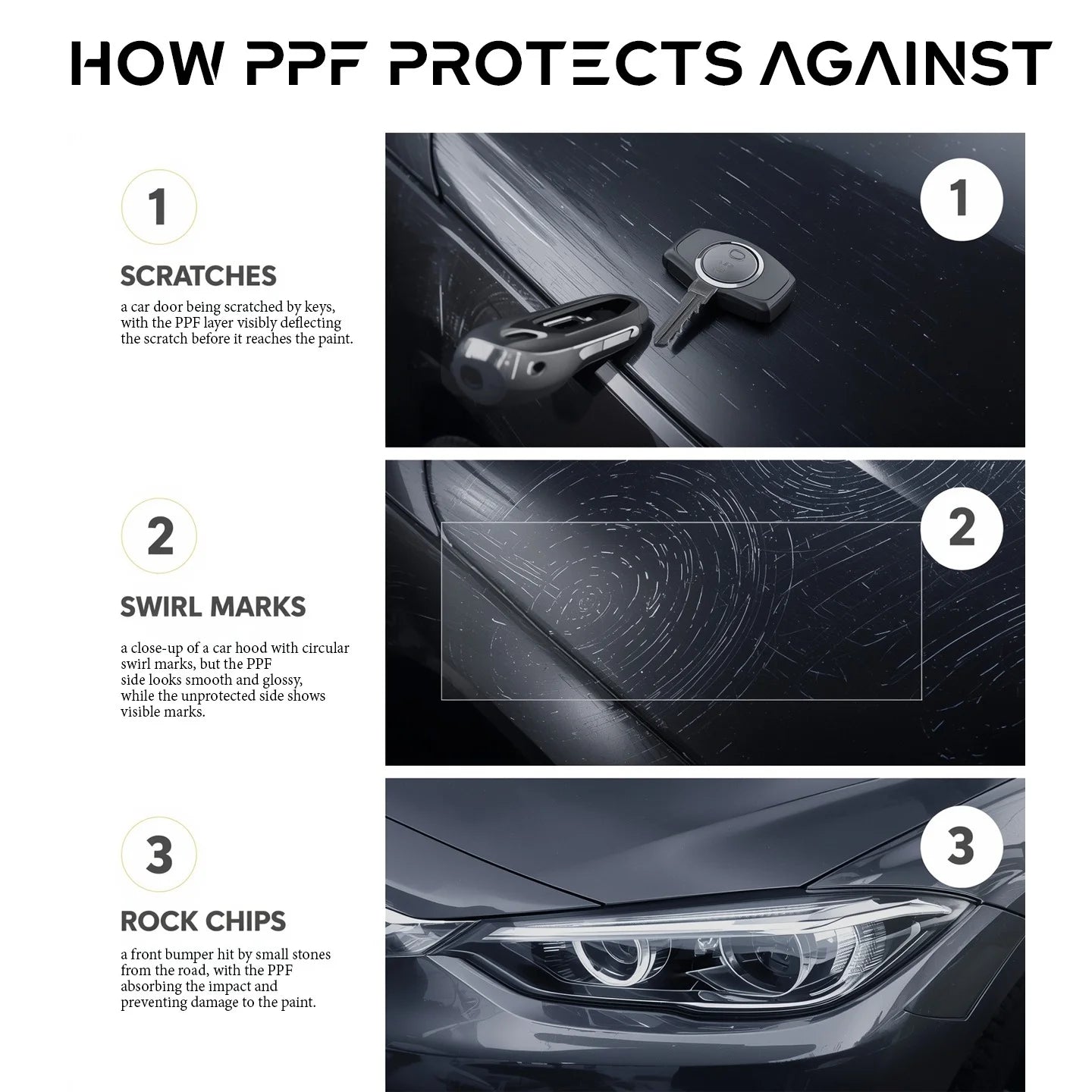 HOW PPF PROTECTS AGAINST

1

SCRATCHES

a car door being scratched by keys, with the PPF layer visibly deflecting the scratch before it reaches the paint.

1

2

SWIRL MARKS

a close-up of a car hood with circular swirl marks, but the PPF side looks smooth and glossy, while the unprotected side shows visible marks.

2

3

ROCK CHIPS

a front bumper hit by small stones from the road, with the PPF absorbing the impact and preventing damage to the paint.

3